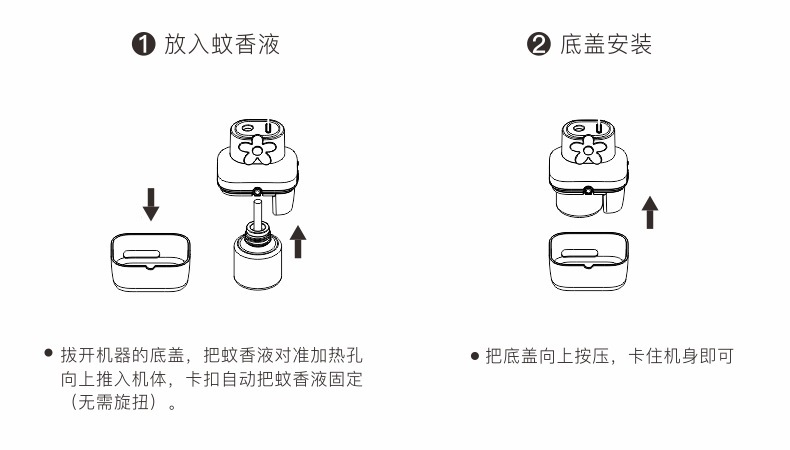 ❶ 放入蚊香液

● 拔开机器的底盖，把蚊香液对准加热孔向上推入机体，卡扣自动把蚊香液固定（无需旋扭）。

❷ 底盖安装

● 把底盖向上按压，卡住机身即可