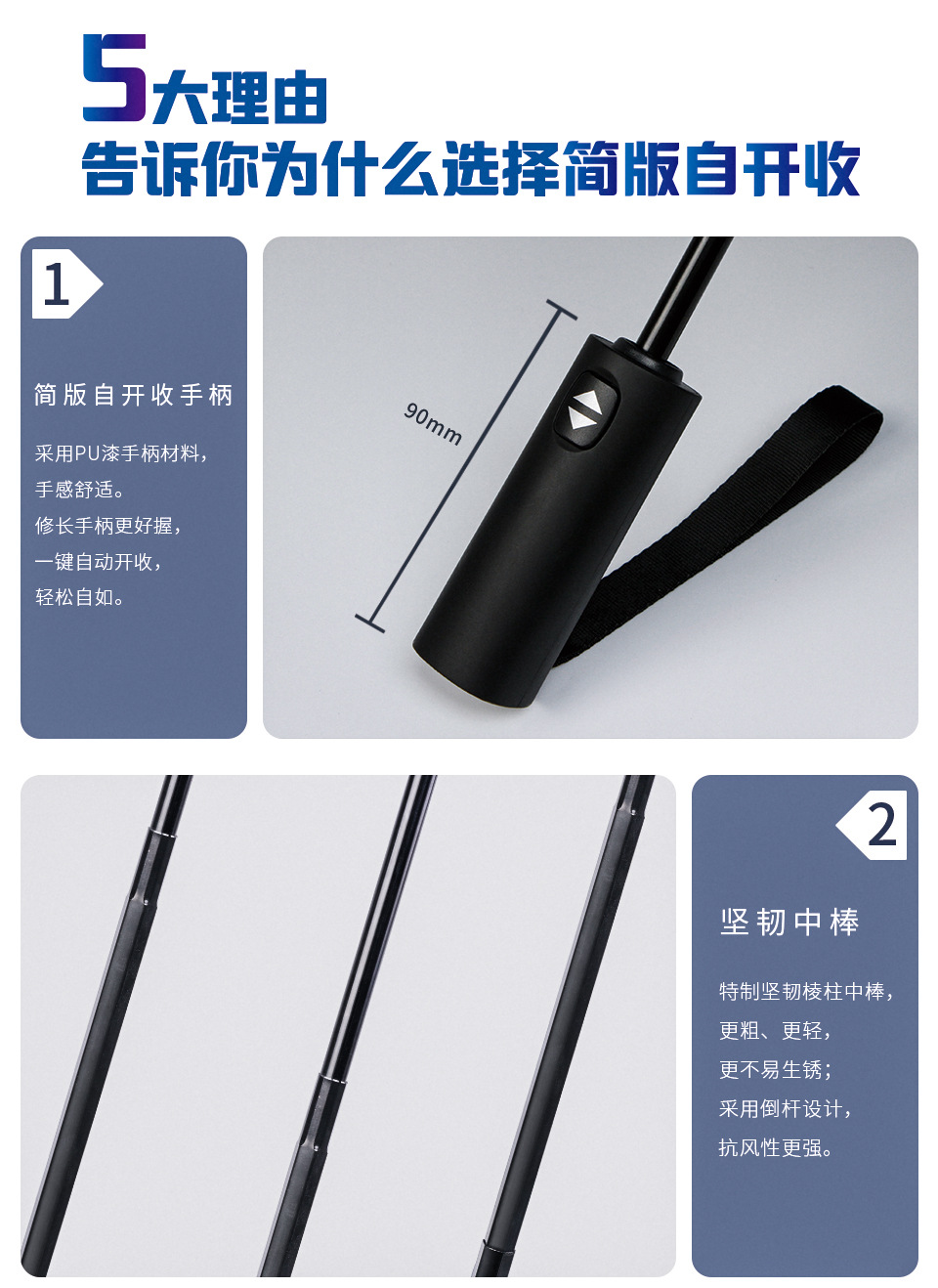 5大理由
告诉你为什么选择简版自开收

1

简版自开收手柄

采用PU漆手柄材料，
手感舒适。
修长手柄更好握，
一键自动开收，
轻松自如。

90mm

2

坚韧中棒

特制坚韧棱柱中棒，
更粗、更轻，
更不易生锈；
采用倒杆设计，
抗风性更强。