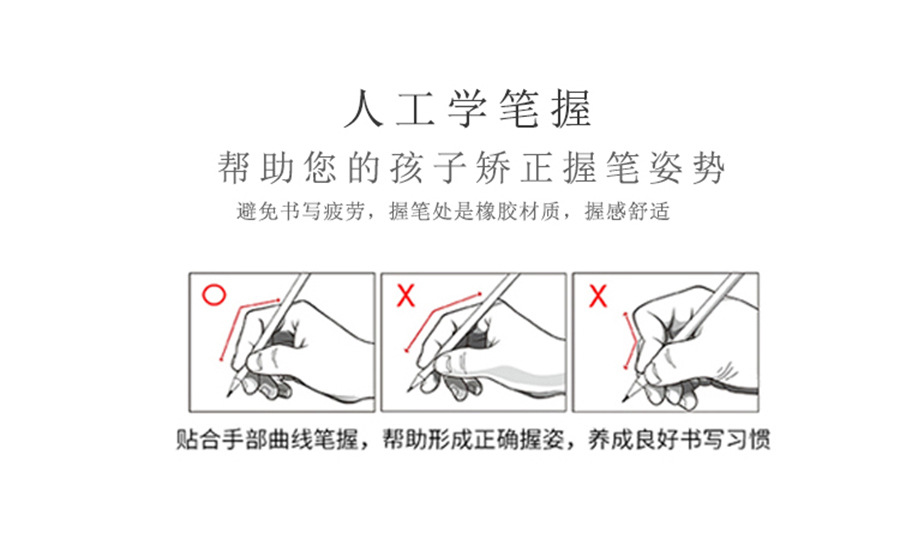 人工学笔握

帮助您的孩子矫正握笔姿势

避免书写疲劳，握笔处是橡胶材质，握感舒适

○

X

X

贴合手部曲线笔握，帮助形成正确握姿，养成良好书写习惯