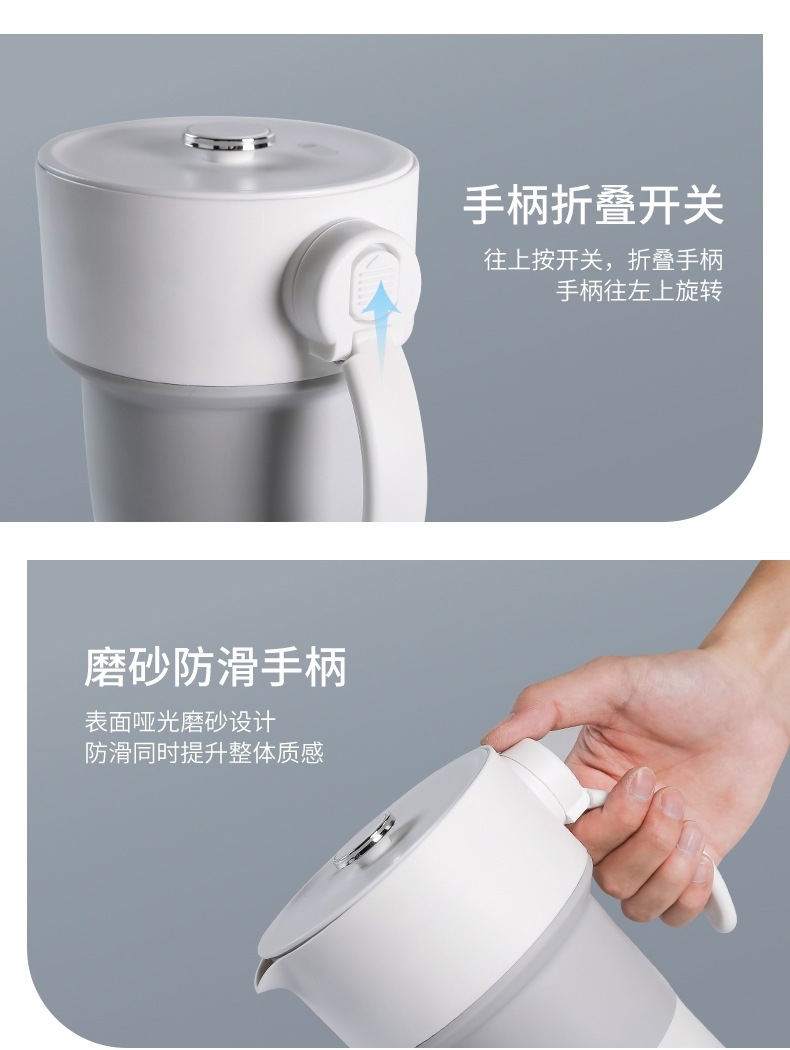 手柄折叠开关

往上按开关，折叠手柄
手柄往左上旋转

磨砂防滑手柄

表面哑光磨砂设计
防滑同时提升整体质感