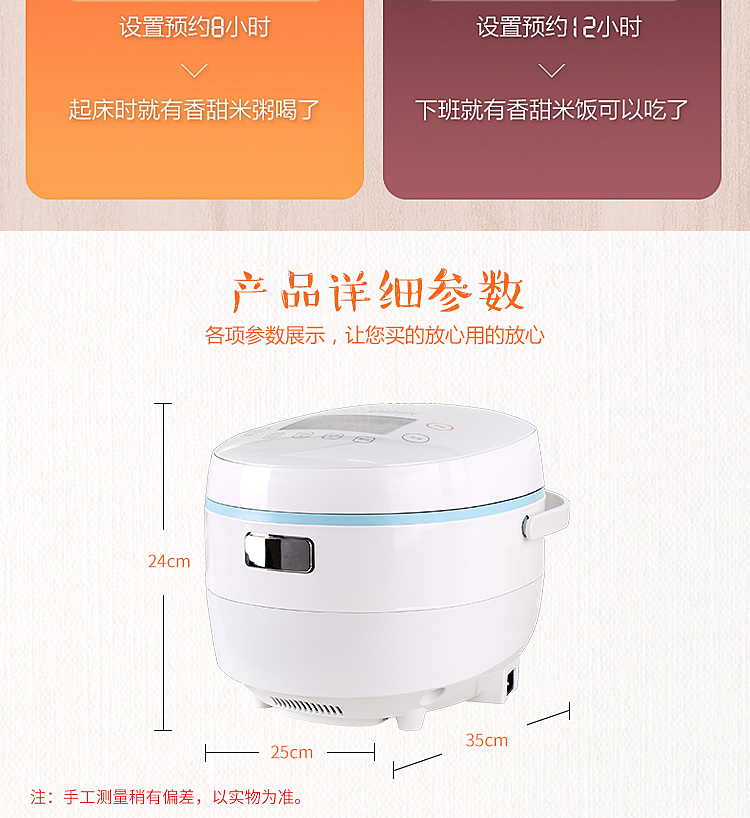 设置预约8小时

起床时就有香甜米粥喝了

设置预约12小时

下班就有香甜米饭可以吃了

产品详细参数

各项参数展示，让您买的放心用的放心

24cm

25cm

35cm

注：手工测量稍有偏差，以实物为准。