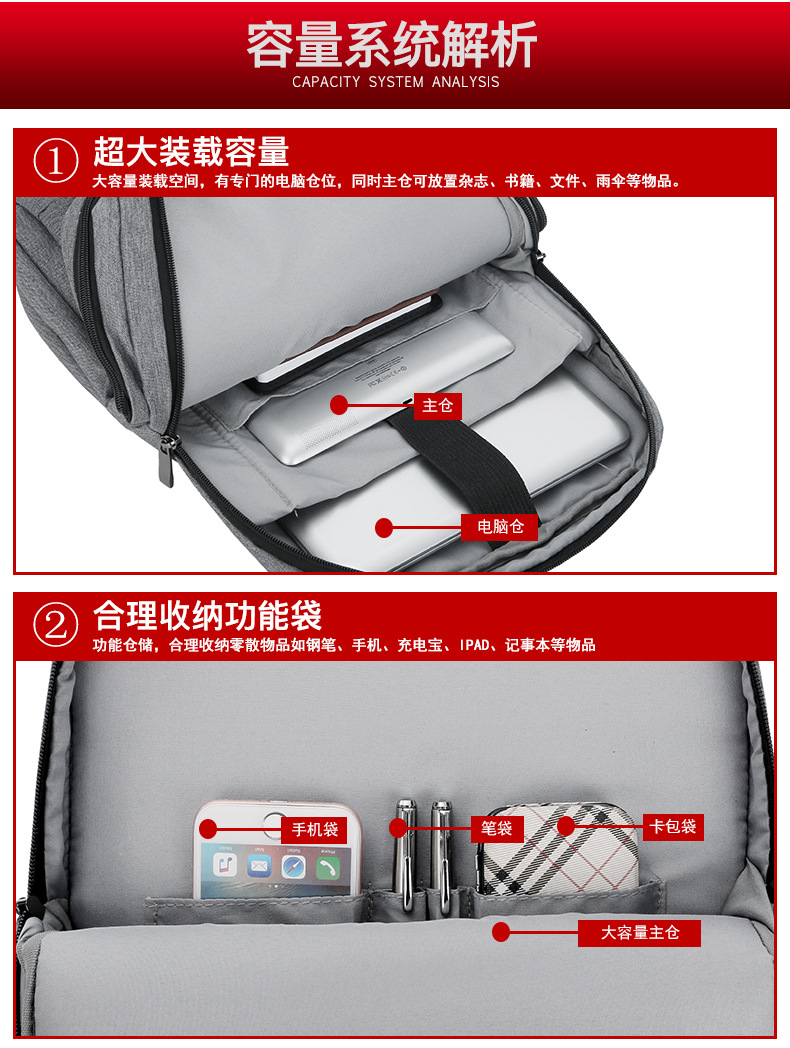 容量系统解析
CAPACITY SYSTEM ANALYSIS

① 超大装载容量
大容量装载空间，有专门的电脑仓位，同时主仓可放置杂志、书籍、文件、雨伞等物品。

主仓
电脑仓

② 合理收纳功能袋
功能仓储，合理收纳零散物品如钢笔、手机、充电宝、IPAD、记事本等物品

手机袋
笔袋
卡包袋
大容量主仓