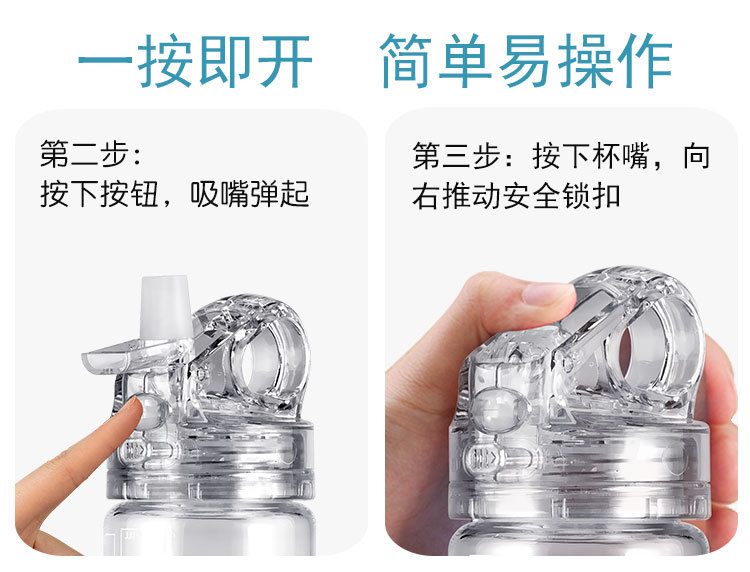 一按即开　简单易操作

第二步：
按下按钮，吸嘴弹起

第三步：按下杯嘴，向右推动安全锁扣