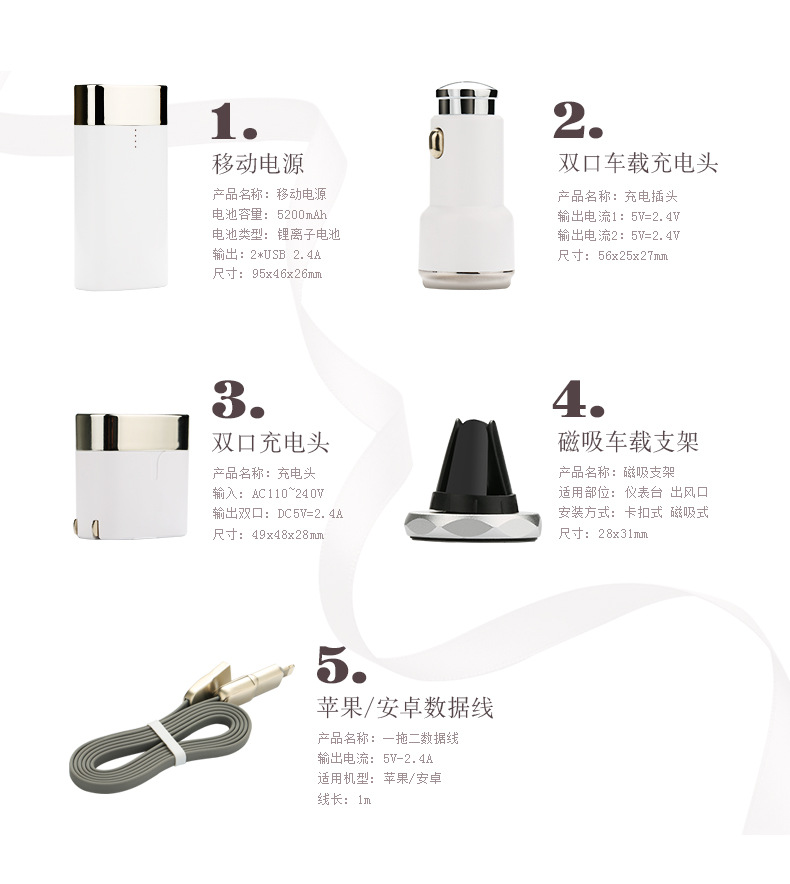 1.
移动电源
产品名称：移动电源
电池容量：5200mAh
电池类型：锂离子电池
输出：2*USB 2.4A
尺寸：95x46x26mm

2.
双口车载充电头
产品名称：充电插头
输出电流1：5V=2.4V
输出电流2：5V=2.4V
尺寸：56x25x27mm

3.
双口充电头
产品名称：充电头
输入：AC110~240V
输出双口：DC5V=2.4A
尺寸：49x48x28mm

4.
磁吸车载支架
产品名称：磁吸支架
适用部位：仪表台 出风口
安装方式：卡扣式 磁吸式
尺寸：28x31mm

5.
苹果/安卓数据线
产品名称：一拖二数据线
输出电流：5V-2.4A
适用机型：苹果/安卓
线长：1m