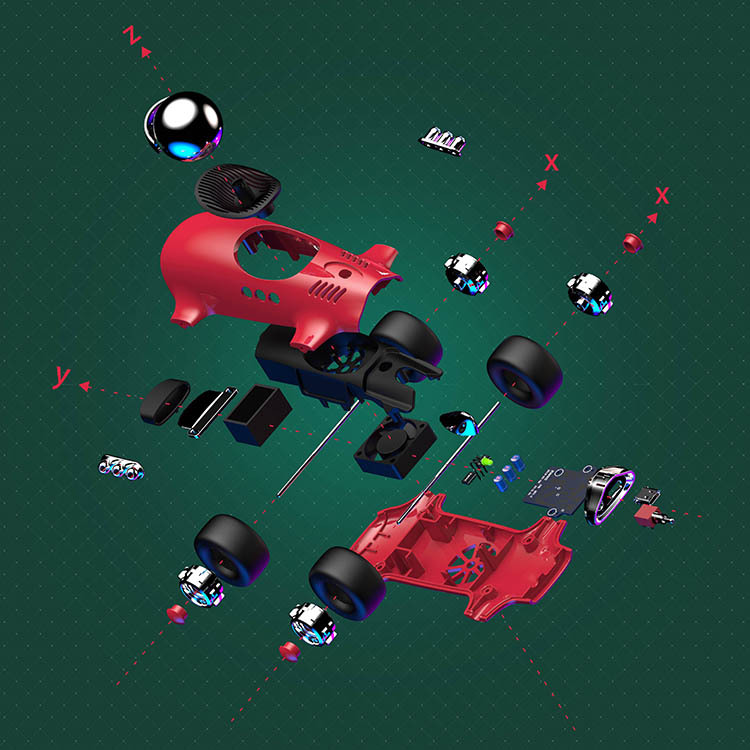 z
x
x
y