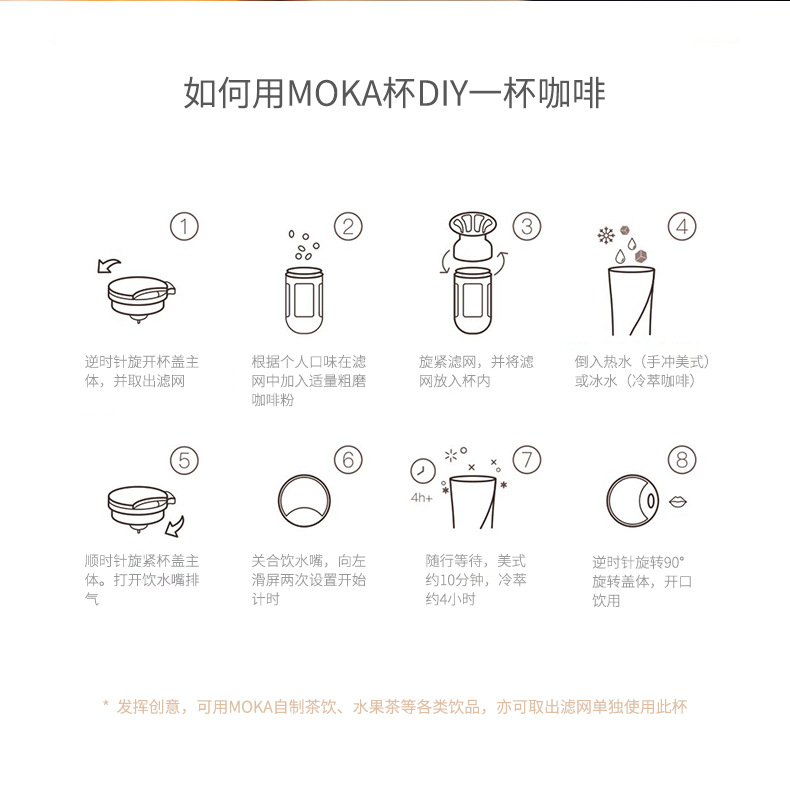 如何用MOKA杯DIY一杯咖啡

①
逆时针旋开杯盖主体，并取出滤网

②
根据个人口味在滤网中加入适量粗磨咖啡粉

③
旋紧滤网，并将滤网放入杯内

④
倒入热水（手冲美式）或冰水（冷萃咖啡）

⑤
顺时针旋紧杯盖主体。打开饮水嘴排气

⑥
关合饮水嘴，向左滑屏两次设置开始计时

⑦
4h+
随行等待，美式约10分钟，冷萃约4小时

⑧
逆时针旋转90°旋转盖体，开口饮用

* 发挥创意，可用MOKA自制茶饮、水果茶等各类饮品，亦可取出滤网单独使用此杯