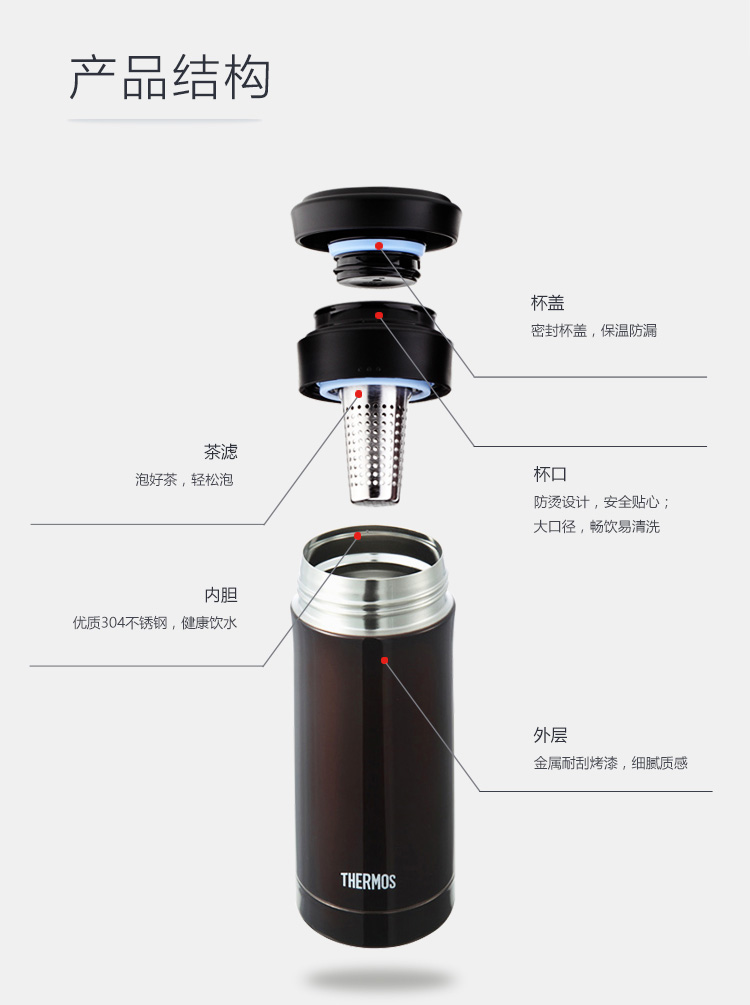 产品结构

杯盖
密封杯盖，保温防漏

茶滤
泡好茶，轻松泡

杯口
防烫设计，安全贴心；
大口径，畅饮易清洗

内胆
优质304不锈钢，健康饮水

外层
金属耐刮烤漆，细腻质感

THERMOS